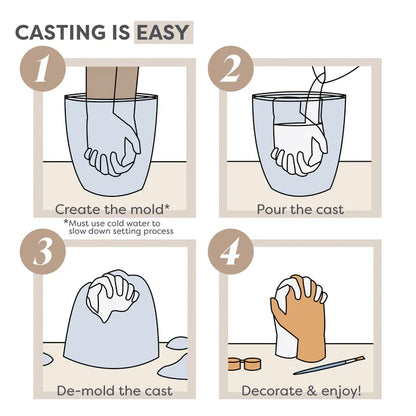 CASTING IS EASY

1

Create the mold*

*Must use cold water to slow down setting process

2

Pour the cast

3

De-mold the cast

4

Decorate & enjoy!