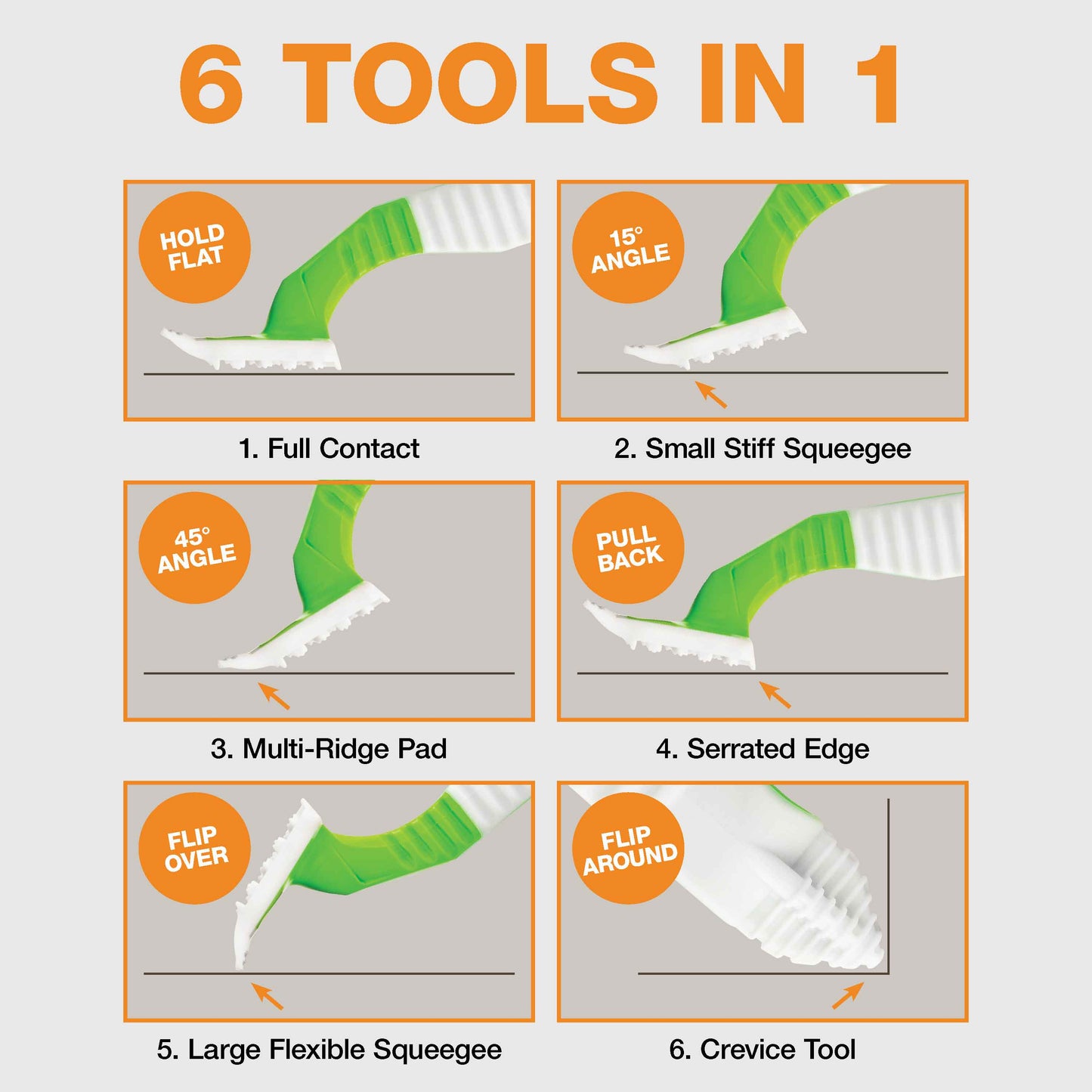 6 TOOLS IN 1

HOLD FLAT

1. Full Contact

15° ANGLE

2. Small Stiff Squeegee

45° ANGLE

3. Multi-Ridge Pad

PULL BACK

4. Serrated Edge

FLIP OVER

5. Large Flexible Squeegee

FLIP AROUND

6. Crevice Tool